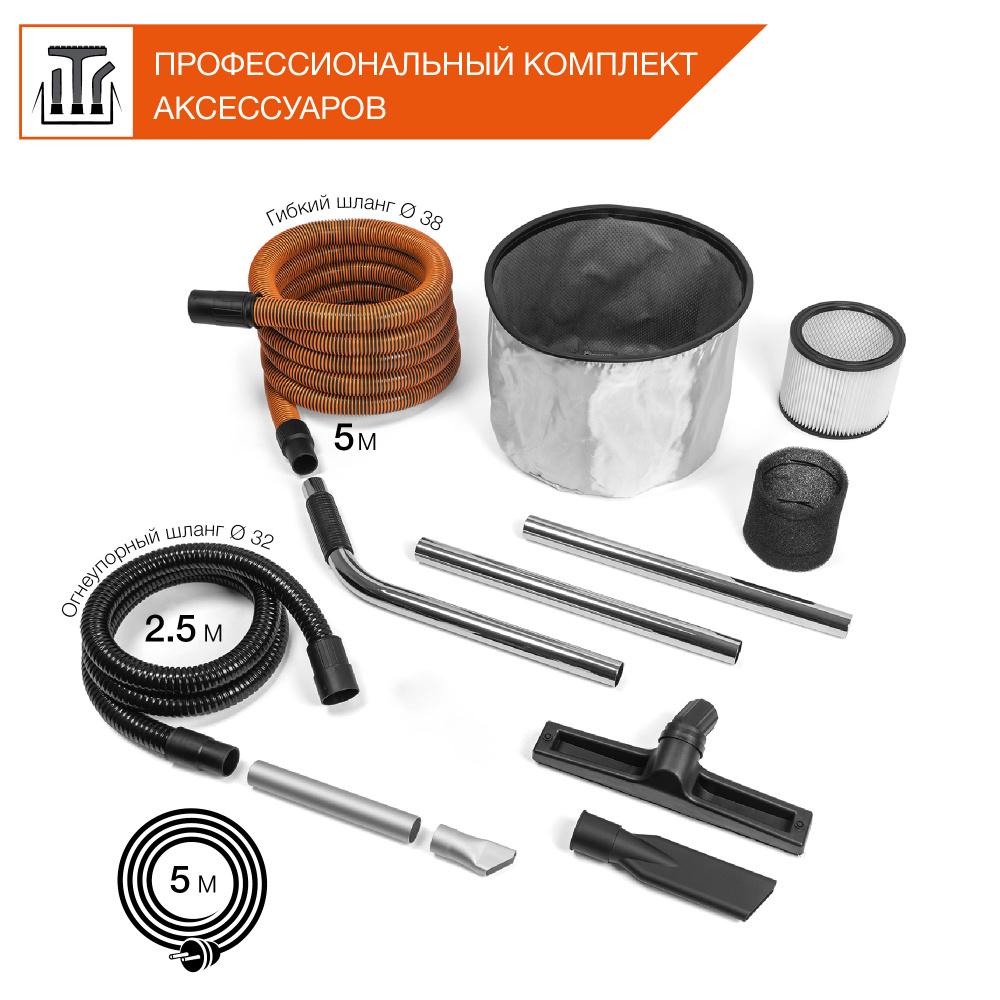 ПРОФЕССИОНАЛЬНЫЙ КОМПЛЕКТ АКСЕССУАРОВ

Гибкий шланг Ø 38

5 м

Огнеупорный шланг Ø 32

2.5 м

5 м